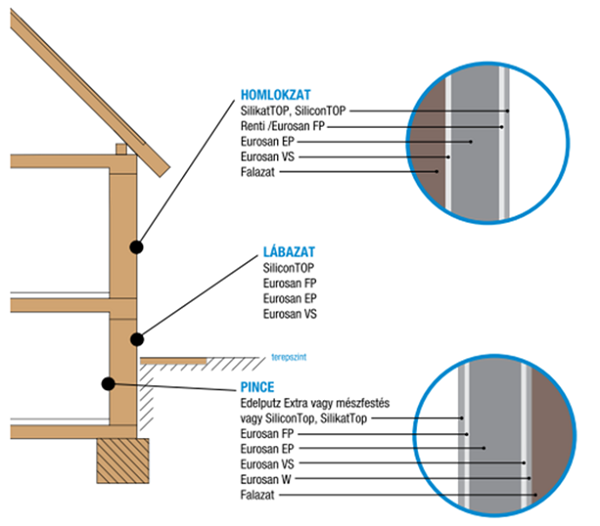 HOMLOKZAT
SilikatTOP, SiliconTOP
Renti /Eurosan FP
Eurosan EP
Eurosan VS
Falazat

LÁBAZAT
SiliconTOP
Eurosan FP
Eurosan EP
Eurosan VS

terepszint

PINCE
Edelputz Extra vagy mészfestés vagy SiliconTop, SilikatTop
Eurosan FP
Eurosan EP
Eurosan VS
Eurosan W
Falazat